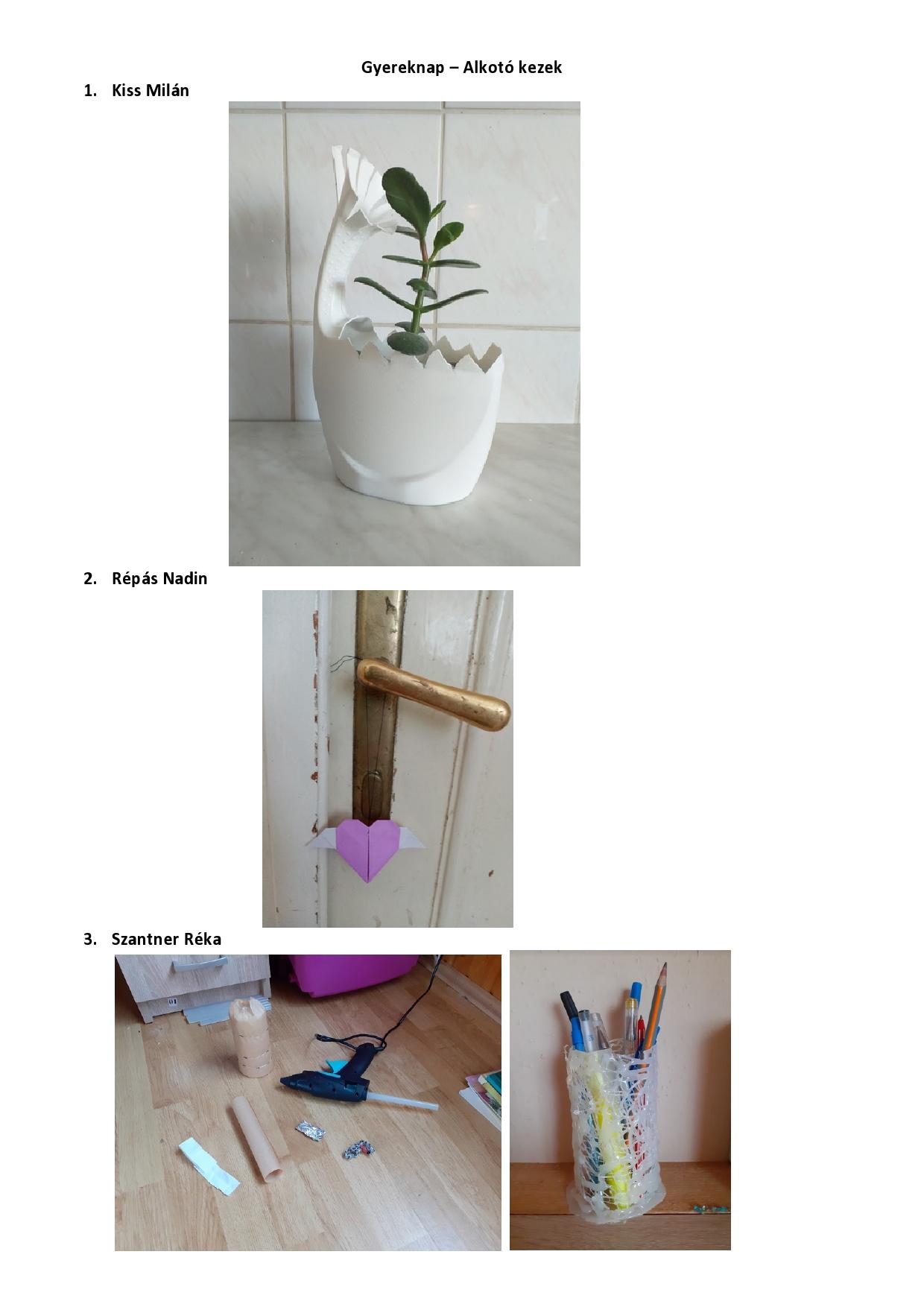 Gyereknap – Alkotó kezek

1. Kiss Milán

2. Répás Nadin

3. Szantner Réka